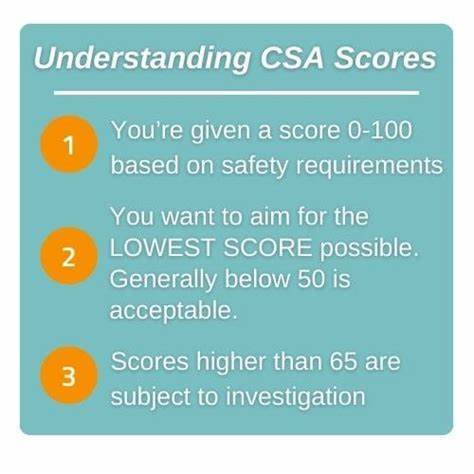 Understanding CSA Scores

1 You're given a score 0-100 based on safety requirements

2 You want to aim for the LOWEST SCORE possible. Generally below 50 is acceptable.

3 Scores higher than 65 are subject to investigation